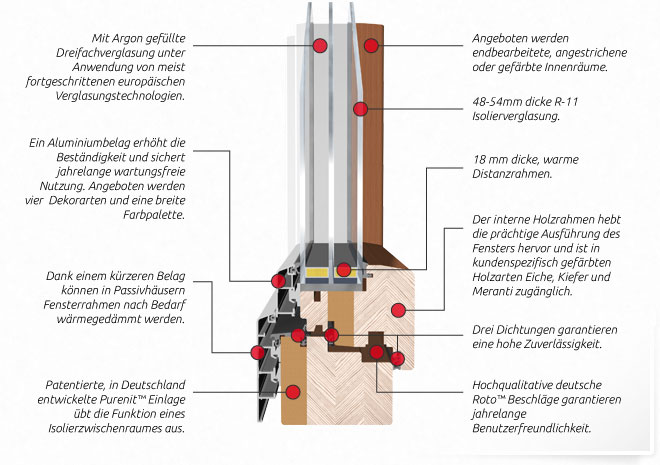 Mit Argon gefüllte Dreifachverglasung unter Anwendung von meist fortgeschrittenen europäischen Verglasungstechnologien.

Ein Aluminiumbelag erhöht die Beständigkeit und sichert jahrelange wartungsfreie Nutzung. Angeboten werden vier Dekorarten und eine breite Farbpalette.

Dank einem kürzeren Belag können in Passivhäusern Fensterrahmen nach Bedarf wärmegedämmt werden.

Patentierte, in Deutschland entwickelte Purenit™ Einlage übt die Funktion eines Isolierzwischenraumes aus.

Angeboten werden endbearbeitete, angestrichene oder gefärbte Innenräume.

48-54mm dicke R-11 Isolierverglasung.

18 mm dicke, warme Distanzrahmen.

Der interne Holzrahmen hebt die prächtige Ausführung des Fensters hervor und ist in kundenspezifisch gefärbten Holzarten Eiche, Kiefer und Meranti zugänglich.

Drei Dichtungen garantieren eine hohe Zuverlässigkeit.

Hochqualitative deutsche Roto™ Beschläge garantieren jahrelange Benutzerfreundlichkeit.